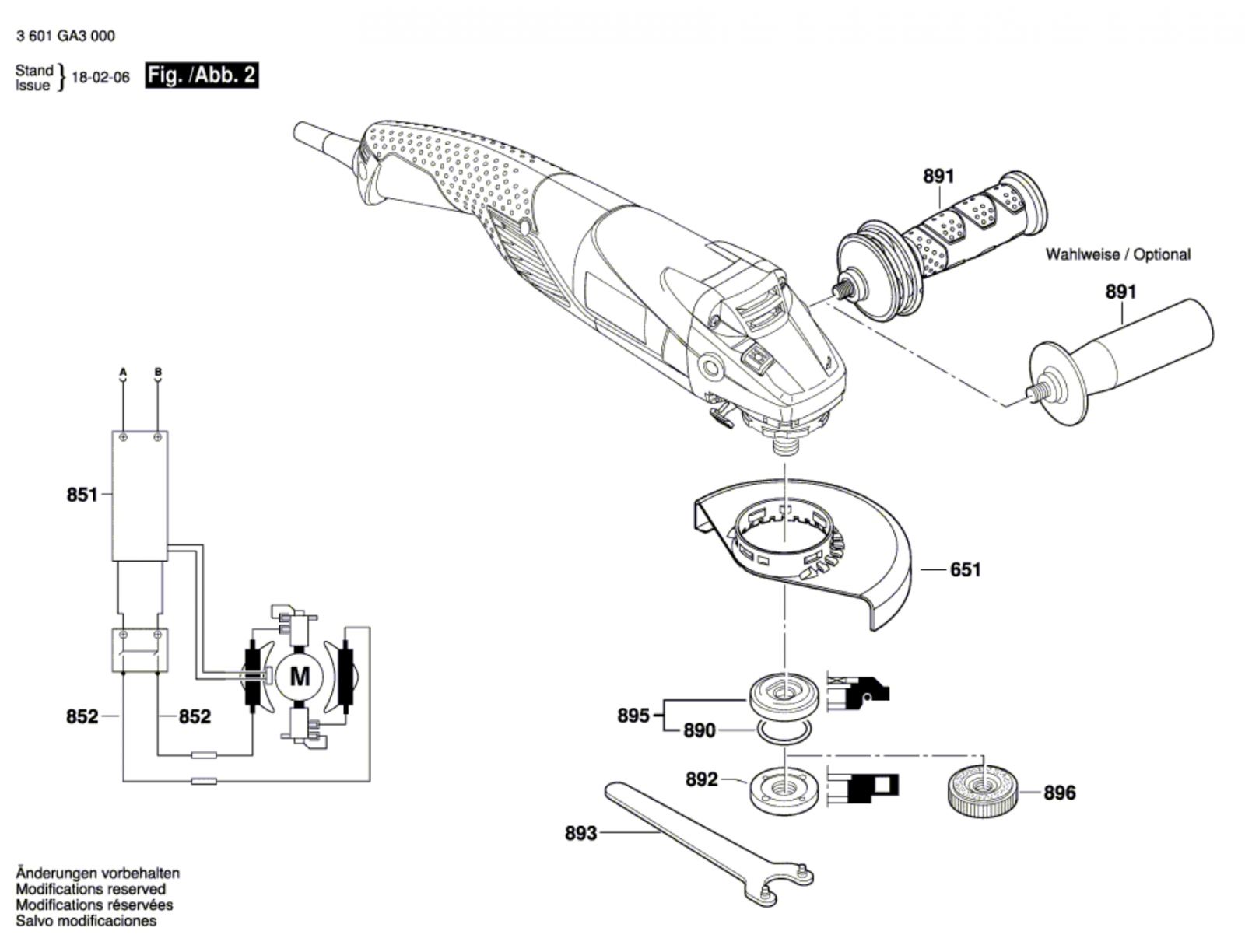 3 601 GA3 000

Stand
Issue } 18-02-06 Fig. /Abb. 2

891

Wahlweise / Optional

891

A B

851

651

M

852 852

895

890

892

896

893

Änderungen vorbehalten
Modifications reserved
Modifications réservées
Salvo modificaciones